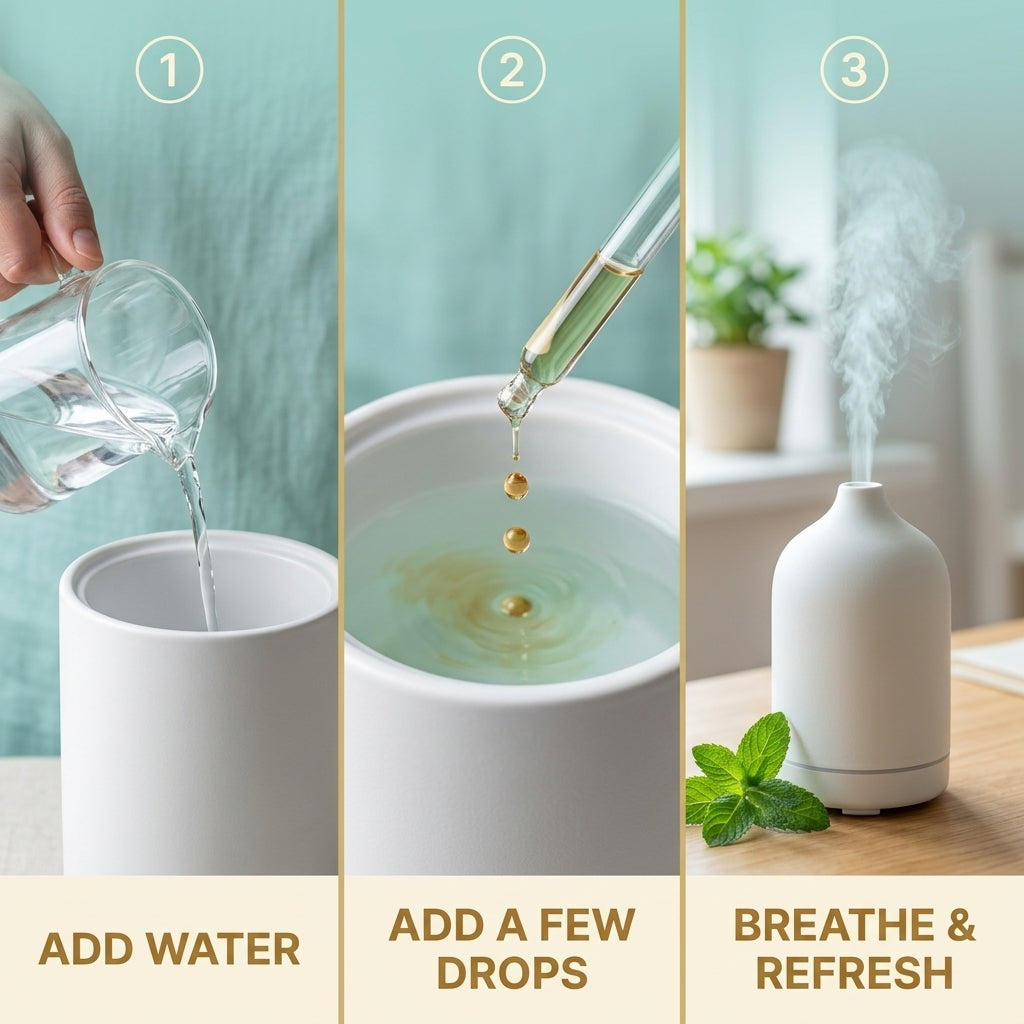 1

ADD WATER

2

ADD A FEW DROPS

3

BREATHE & REFRESH